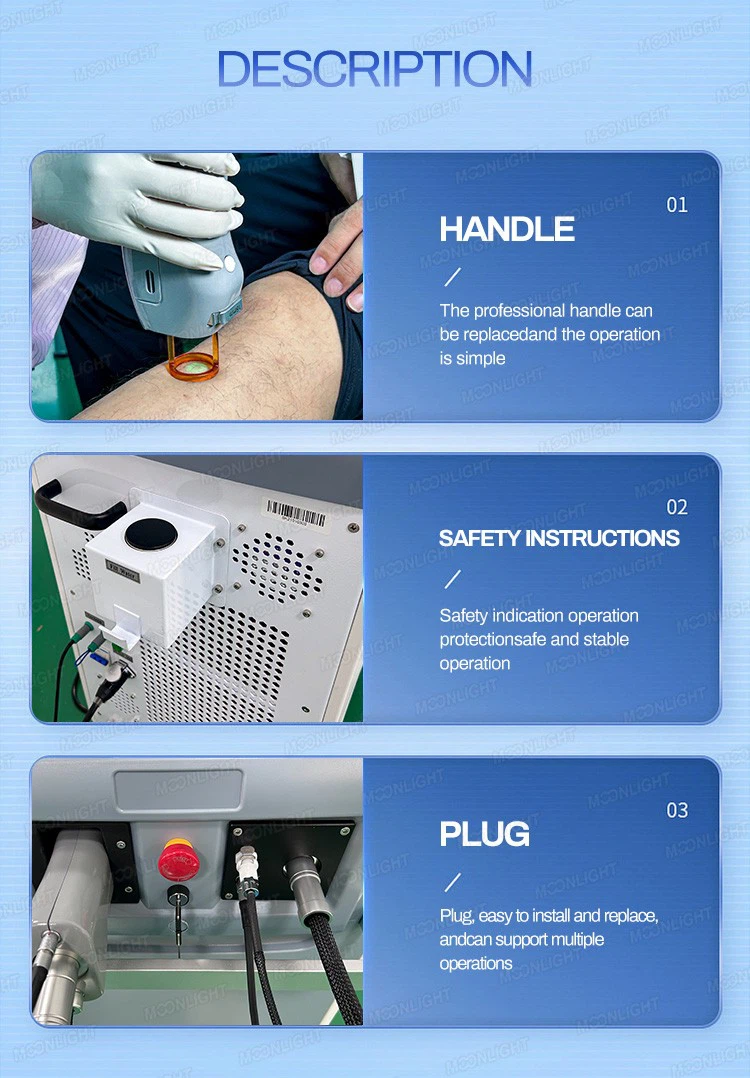 DESCRIPTION

01

HANDLE

/

The professional handle can be replacedand the operation is simple

02

SAFETY INSTRUCTIONS

/

Safety indication operation protectionsafe and stable operation

03

PLUG

/

Plug, easy to install and replace, andcan support multiple operations

MOONLIGHT